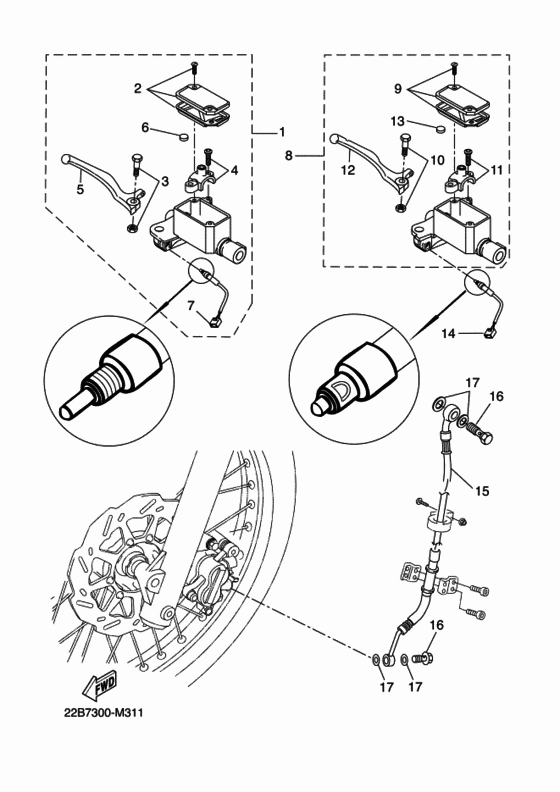 2
6
1
5
3
4
7
9
13
8
12
10
11
14
17
16
15
16
17
17
FWD
22B7300-M311